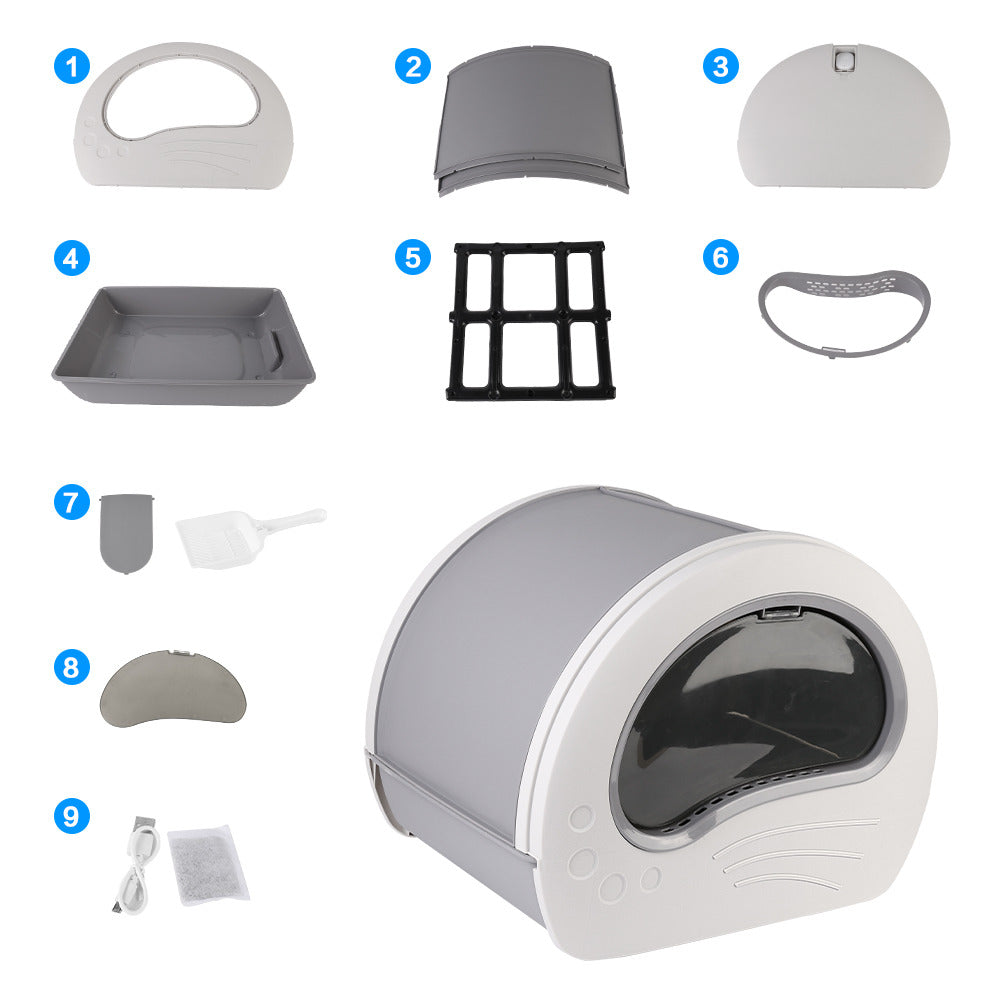 1
2
3
4
5
6
7
8
9